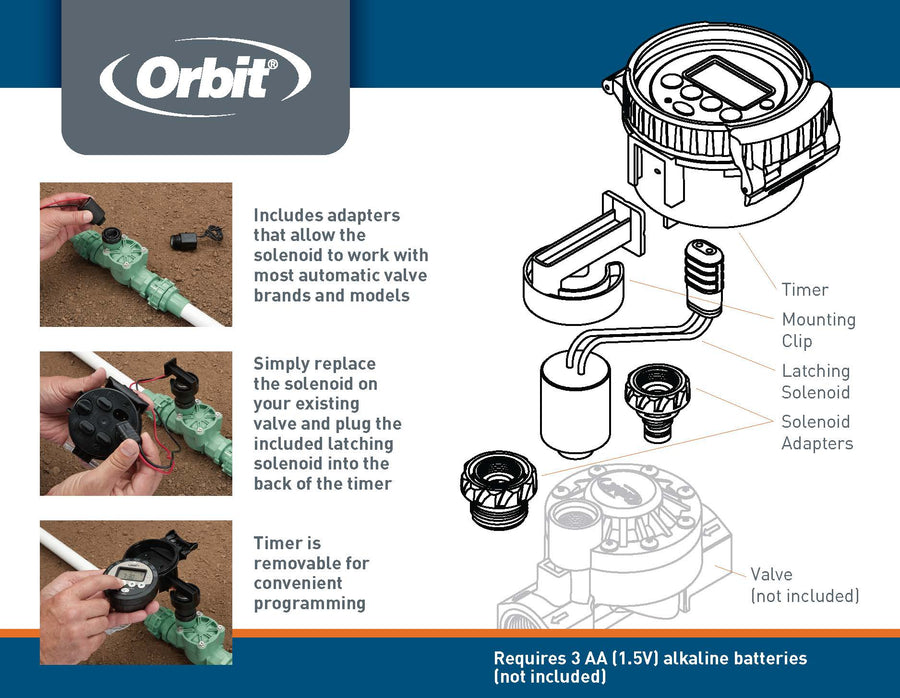 Orbit®

Includes adapters that allow the solenoid to work with most automatic valve brands and models

Simply replace the solenoid on your existing valve and plug the included latching solenoid into the back of the timer

Timer is removable for convenient programming

Timer

Mounting Clip

Latching Solenoid

Solenoid Adapters

Valve (not included)

Requires 3 AA (1.5V) alkaline batteries (not included)