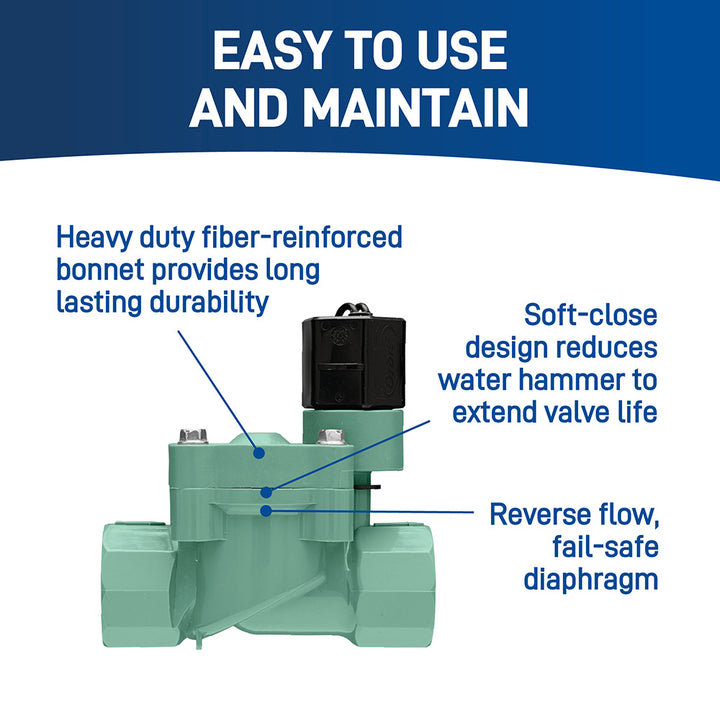 EASY TO USE AND MAINTAIN

Heavy duty fiber-reinforced bonnet provides long lasting durability

Soft-close design reduces water hammer to extend valve life

Reverse flow, fail-safe diaphragm