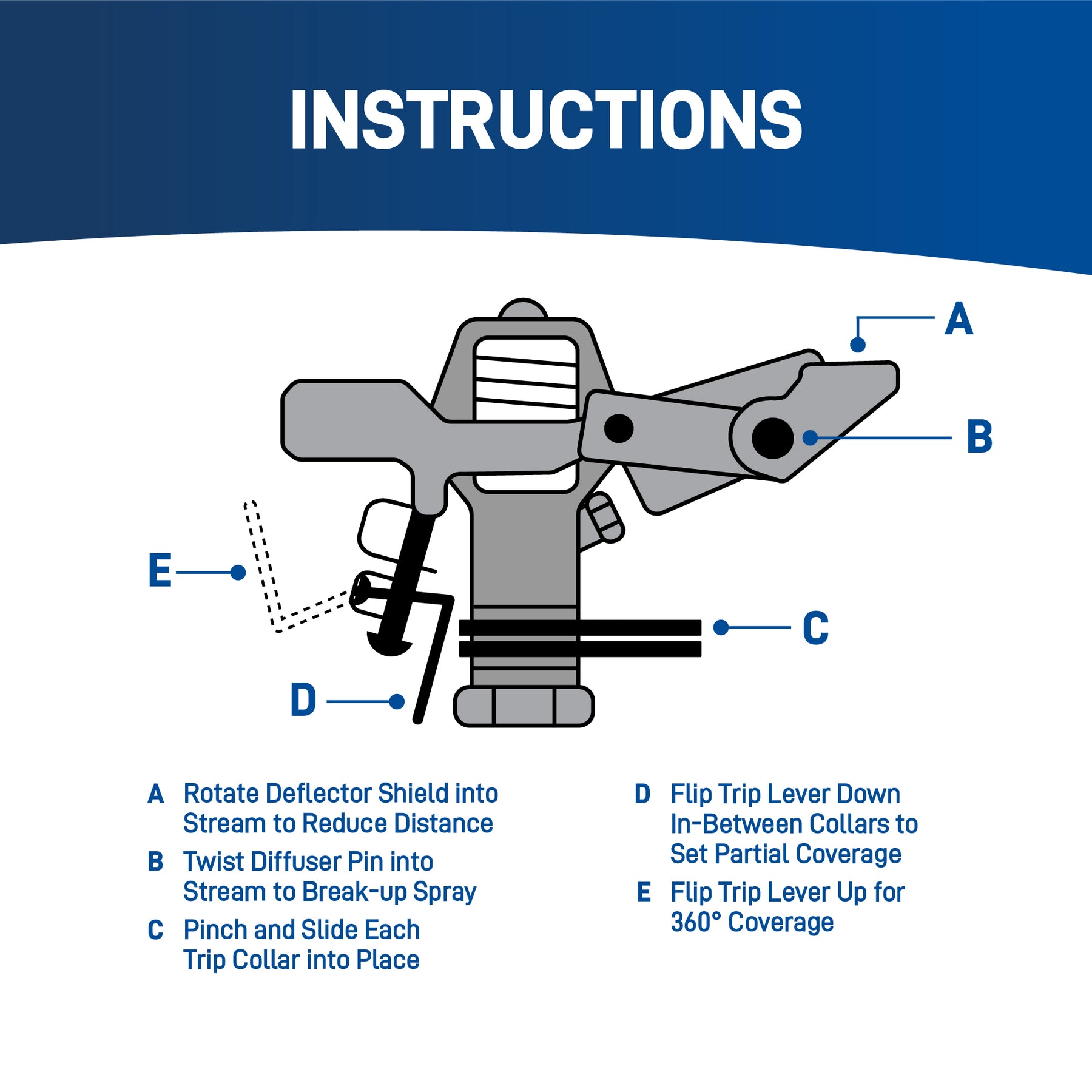 INSTRUCTIONS

A

B

E

C

D

A Rotate Deflector Shield into Stream to Reduce Distance

B Twist Diffuser Pin into Stream to Break-up Spray

C Pinch and Slide Each Trip Collar into Place

D Flip Trip Lever Down In-Between Collars to Set Partial Coverage

E Flip Trip Lever Up for 360° Coverage