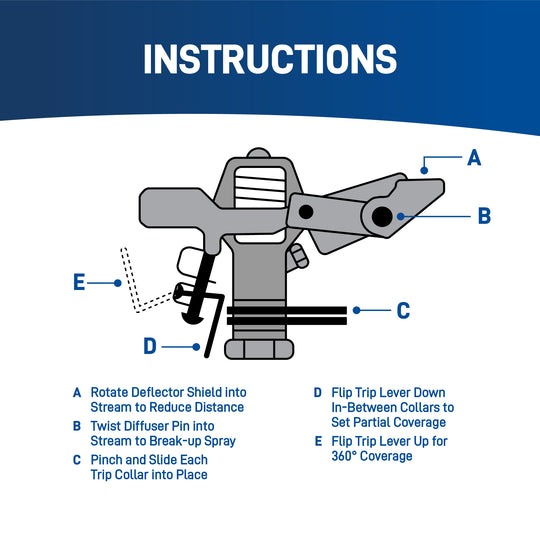 INSTRUCTIONS

A

B

E

C

D

A Rotate Deflector Shield into Stream to Reduce Distance

B Twist Diffuser Pin into Stream to Break-up Spray

C Pinch and Slide Each Trip Collar into Place

D Flip Trip Lever Down In-Between Collars to Set Partial Coverage

E Flip Trip Lever Up for 360° Coverage