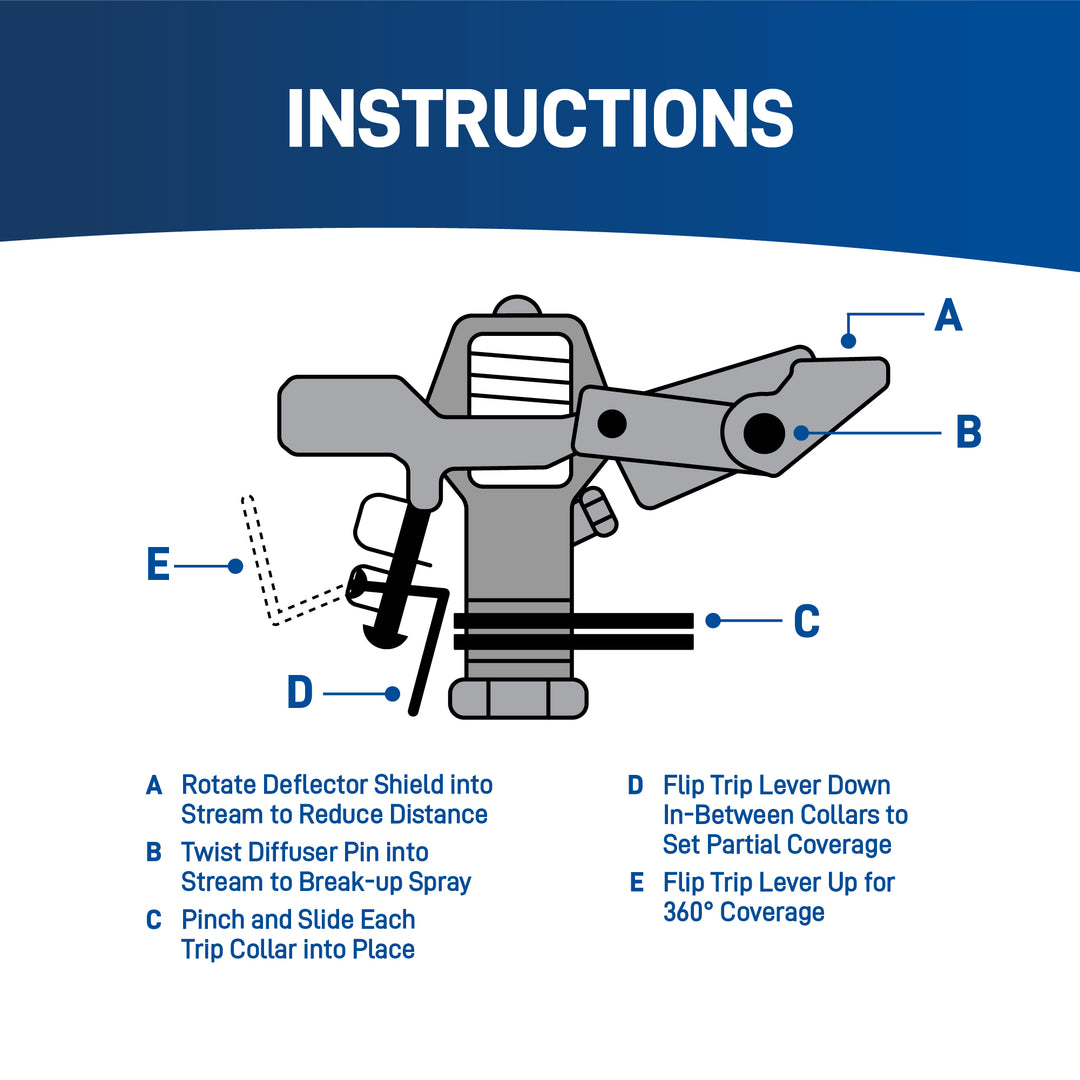 INSTRUCTIONS

A

B

E

C

D

A Rotate Deflector Shield into Stream to Reduce Distance

B Twist Diffuser Pin into Stream to Break-up Spray

C Pinch and Slide Each Trip Collar into Place

D Flip Trip Lever Down In-Between Collars to Set Partial Coverage

E Flip Trip Lever Up for 360° Coverage