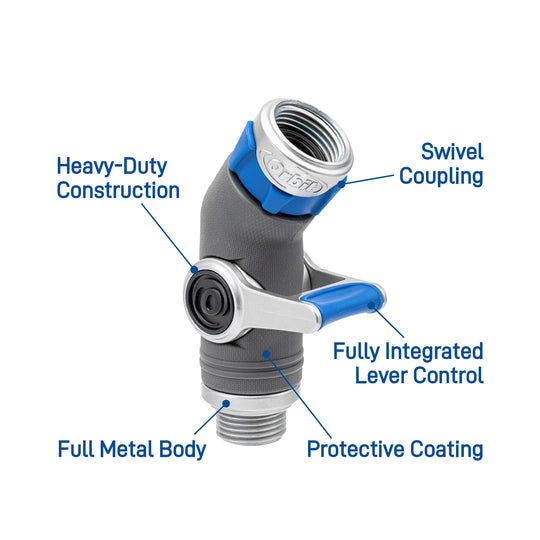 Heavy-Duty Construction

Swivel Coupling

Orbit

Fully Integrated Lever Control

Full Metal Body

Protective Coating