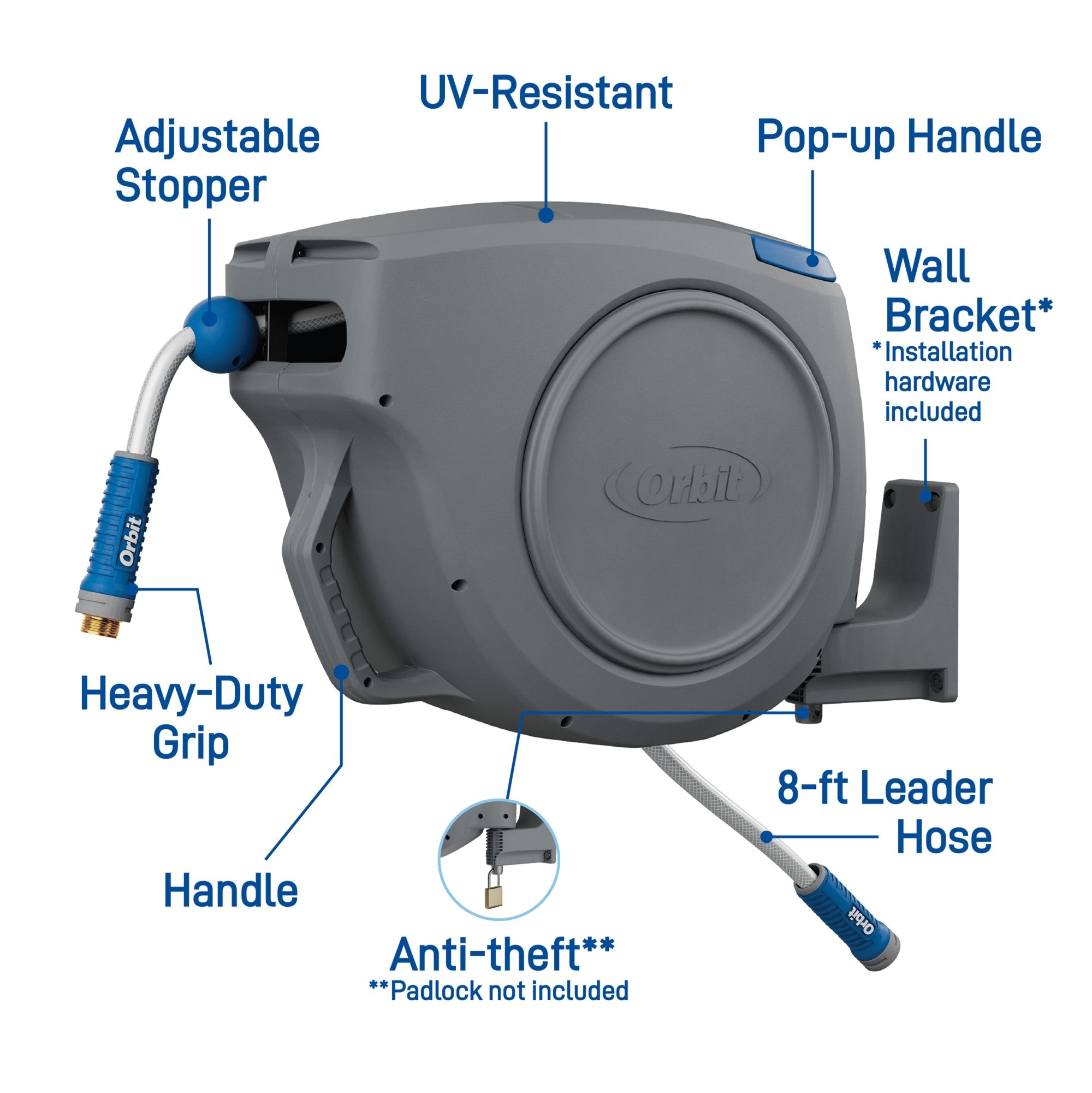 UV-Resistant

Adjustable Stopper

Pop-up Handle

Wall Bracket*
*Installation hardware included

Orbit

Orbit

Heavy-Duty Grip

Handle

8-ft Leader Hose

Orbit

Anti-theft**
**Padlock not included