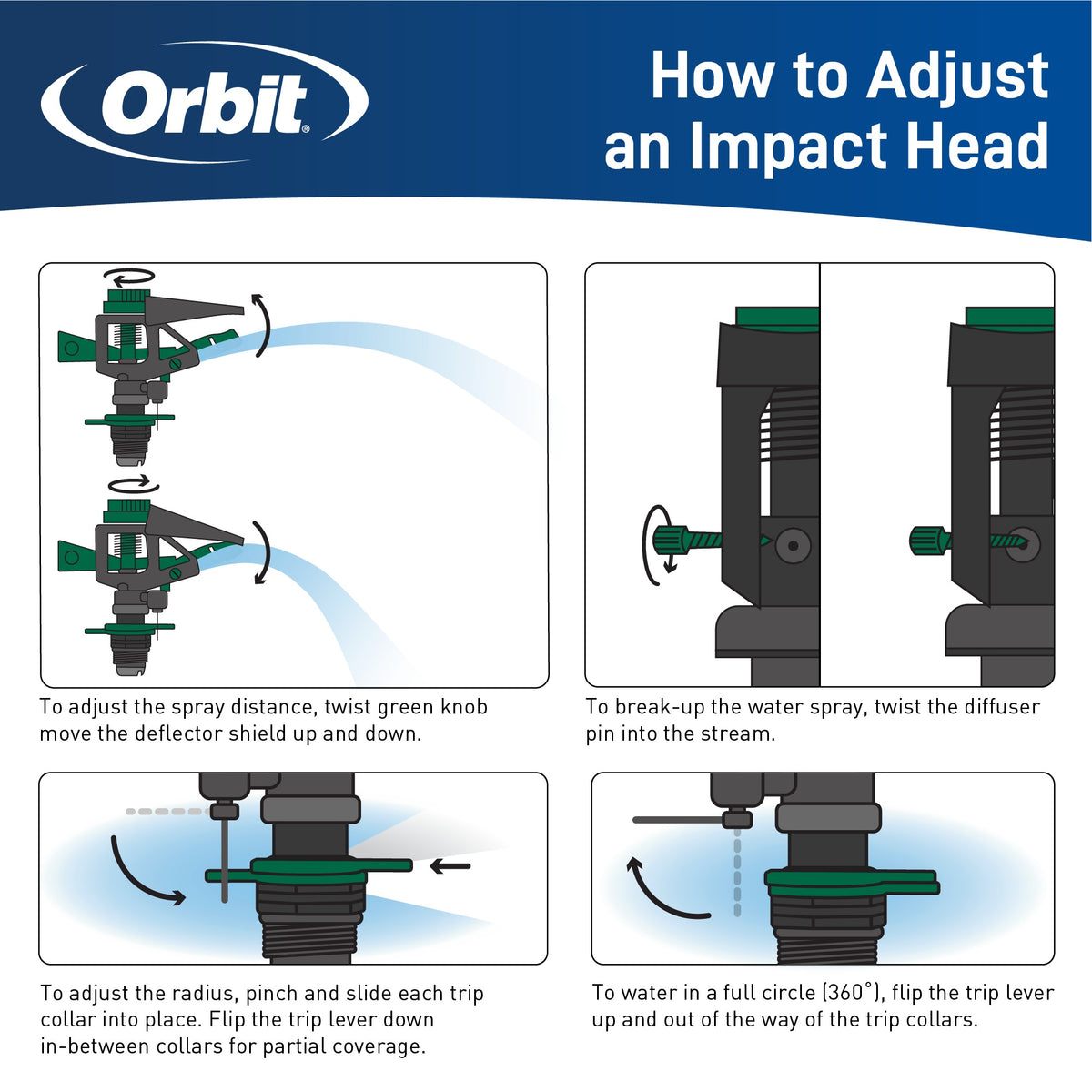 Orbit®

How to Adjust an Impact Head

To adjust the spray distance, twist green knob move the deflector shield up and down.

To break-up the water spray, twist the diffuser pin into the stream.

To adjust the radius, pinch and slide each trip collar into place. Flip the trip lever down in-between collars for partial coverage.

To water in a full circle (360°), flip the trip lever up and out of the way of the trip collars.