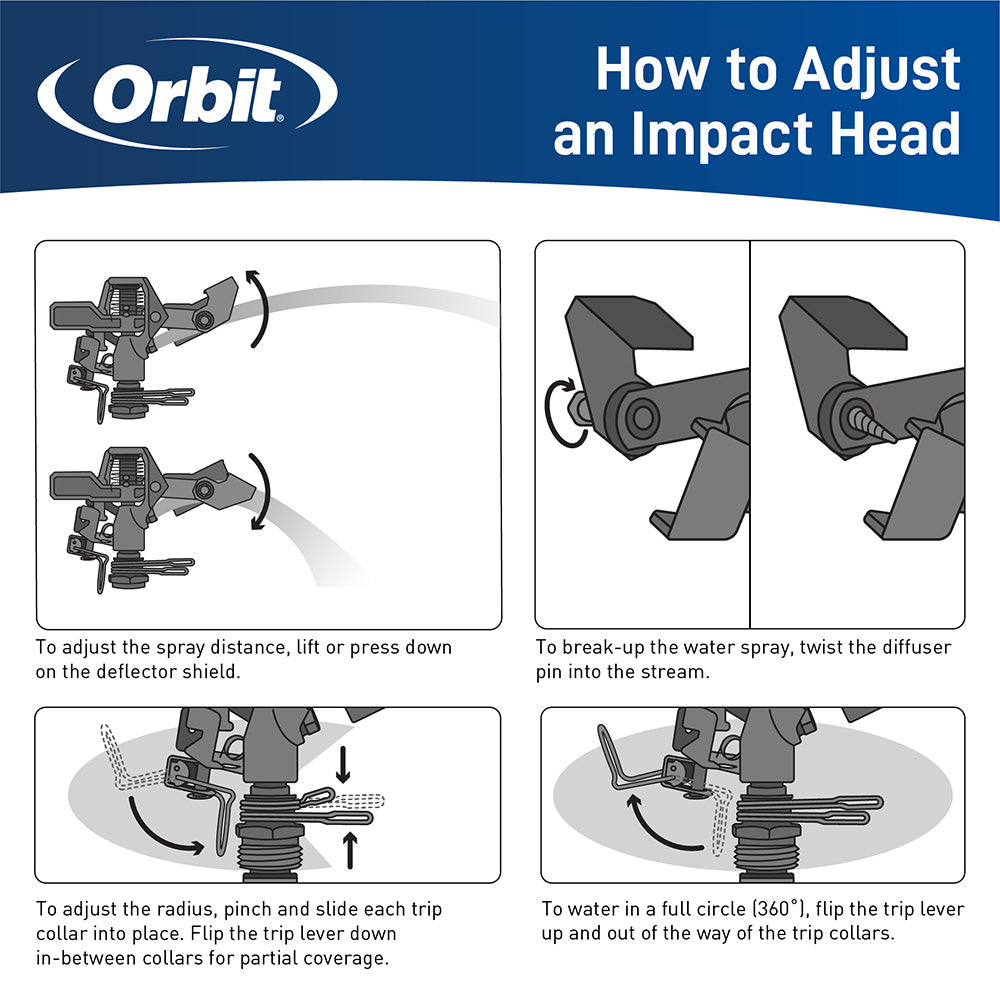 Orbit®

How to Adjust an Impact Head

To adjust the spray distance, lift or press down on the deflector shield.

To break-up the water spray, twist the diffuser pin into the stream.

To adjust the radius, pinch and slide each trip collar into place. Flip the trip lever down in-between collars for partial coverage.

To water in a full circle (360°), flip the trip lever up and out of the way of the trip collars.