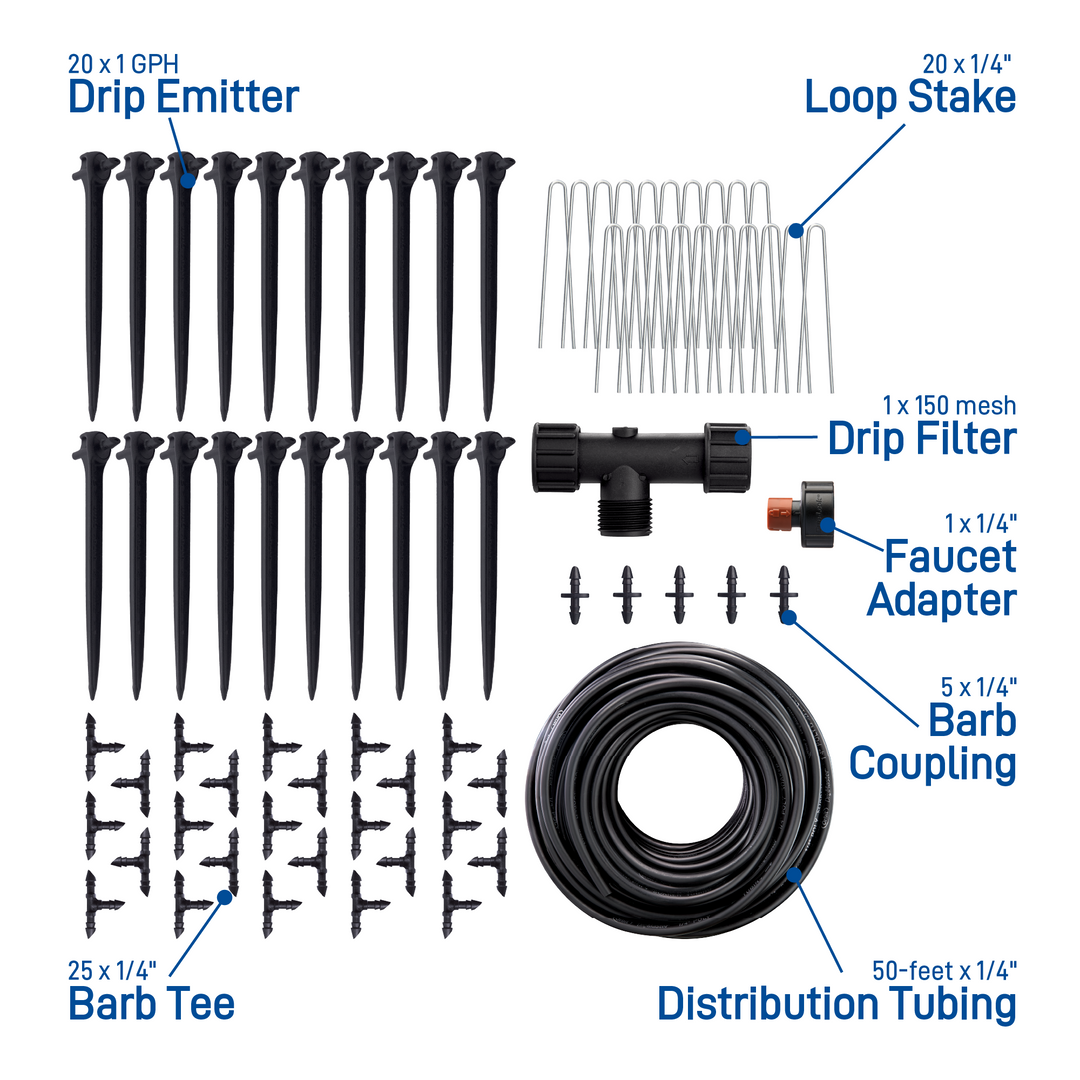 20 x 1 GPH
Drip Emitter

20 x 1/4"
Loop Stake

1 x 150 mesh
Drip Filter

1 x 1/4"
Faucet Adapter

5 x 1/4"
Barb Coupling

25 x 1/4"
Barb Tee

50-feet x 1/4"
Distribution Tubing