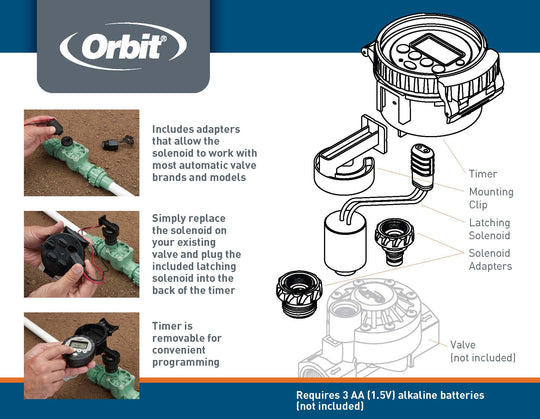 Orbit®

Includes adapters that allow the solenoid to work with most automatic valve brands and models

Simply replace the solenoid on your existing valve and plug the included latching solenoid into the back of the timer

Timer is removable for convenient programming

Timer

Mounting Clip

Latching Solenoid

Solenoid Adapters

Valve (not included)

Requires 3 AA (1.5V) alkaline batteries (not included)