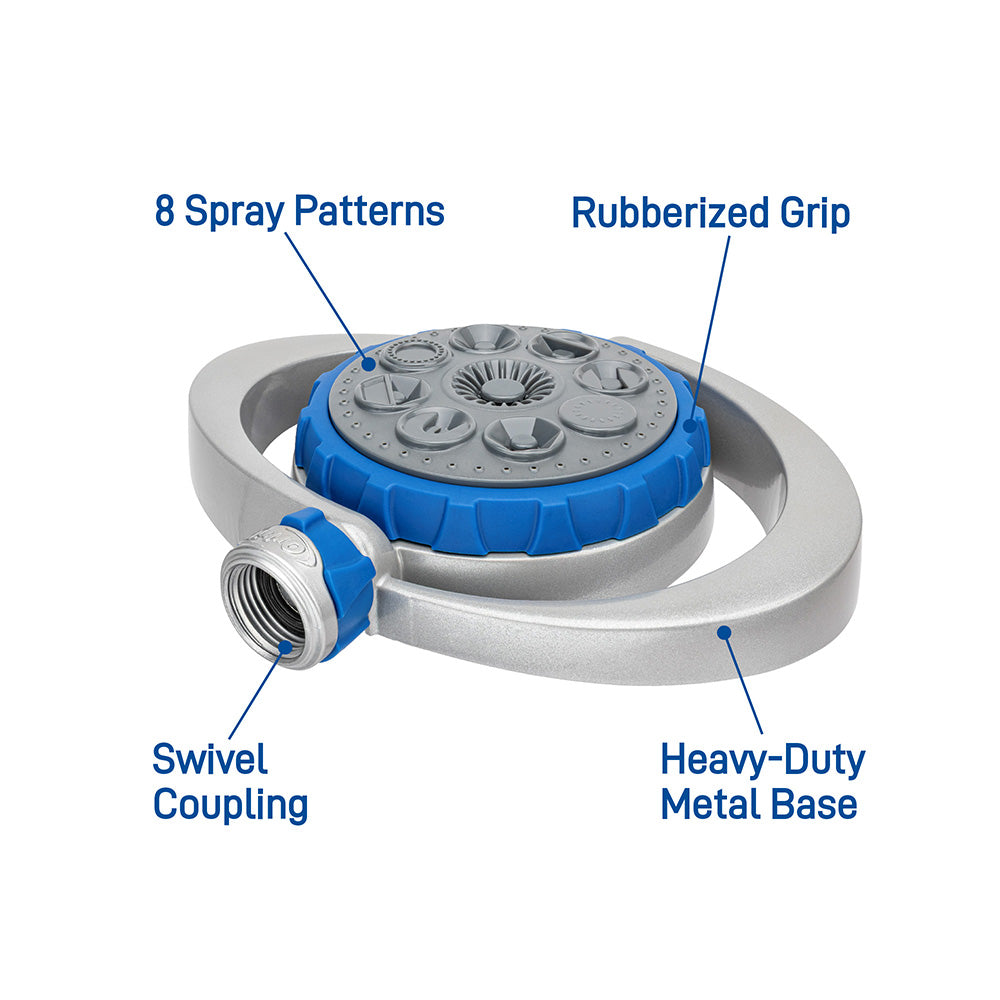 8 Spray Patterns

Rubberized Grip

Swivel Coupling

Heavy-Duty Metal Base